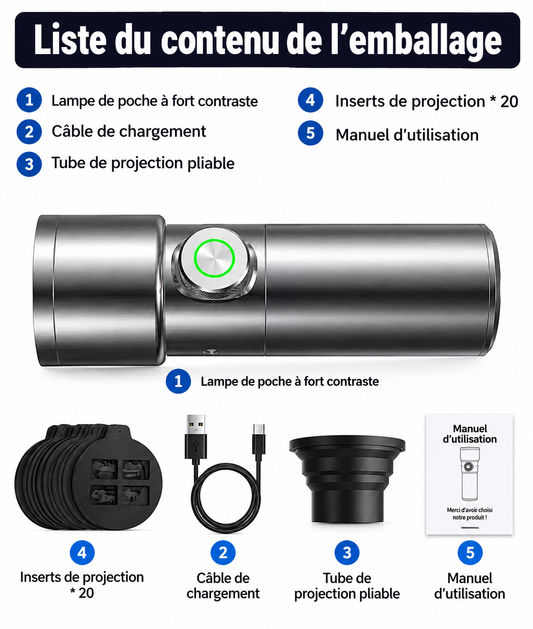 Liste du contenu de l’emballage

1 Lampe de poche à fort contraste
2 Câble de chargement
3 Tube de projection pliable
4 Inserts de projection * 20
5 Manuel d’utilisation

1 Lampe de poche à fort contraste

Manuel d’utilisation
Merci d’avoir choisi notre produit !

4 Inserts de projection * 20
2 Câble de chargement
3 Tube de projection pliable
5 Manuel d’utilisation